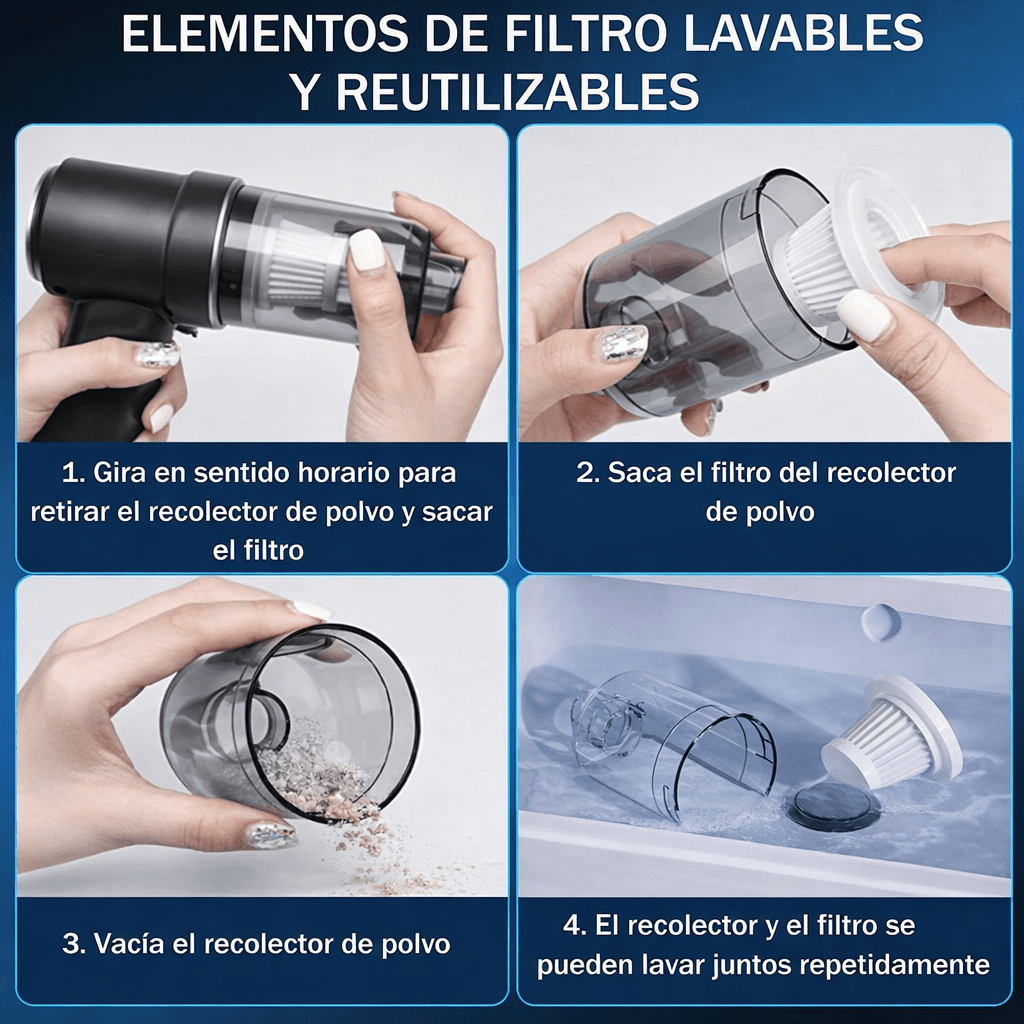 ELEMENTOS DE FILTRO LAVABLES Y REUTILIZABLES

1. Gira en sentido horario para retirar el recolector de polvo y sacar el filtro

2. Saca el filtro del recolector de polvo

3. Vacía el recolector de polvo

4. El recolector y el filtro se pueden lavar juntos repetidamente